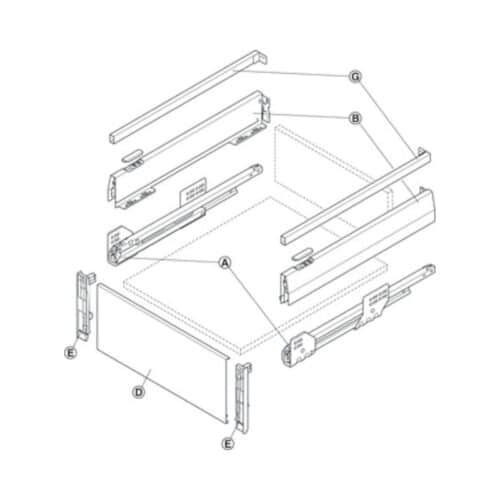 G
B
A
E
D
E