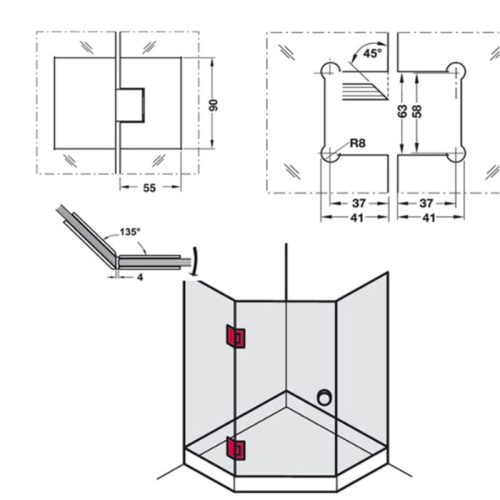 90
55
45°
63
58
R8
37
37
41
41
135°
4