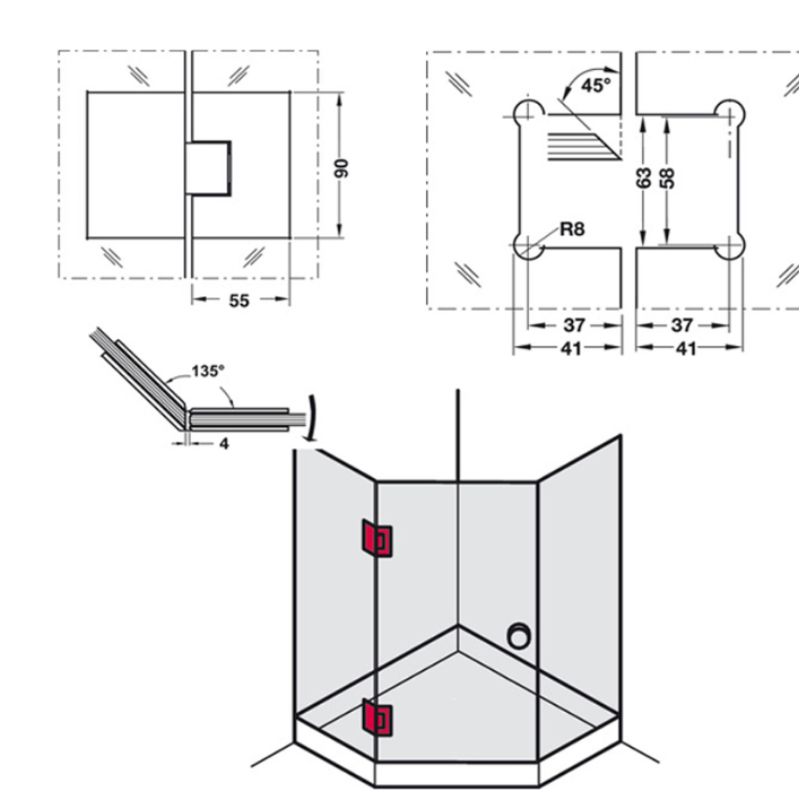 90
55
45°
63
58
R8
37
37
41
41
135°
4